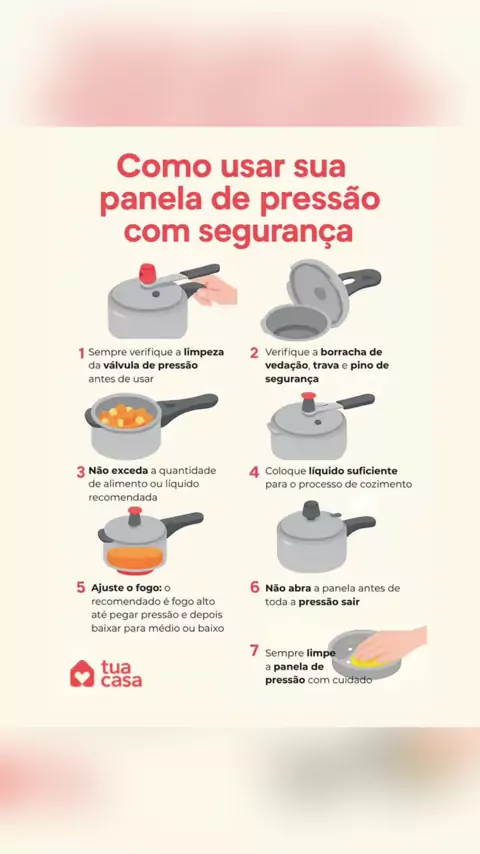 Como usar sua panela de pressão com segurança

1 Sempre verifique a limpeza da válvula de pressão antes de usar

2 Verifique a borracha de vedação, trava e pino de segurança

3 Não exceda a quantidade de alimento ou líquido recomendada

4 Coloque líquido suficiente para o processo de cozimento

5 Ajuste o fogo: o recomendado é fogo alto até pegar pressão e depois baixar para médio ou baixo

6 Não abra a panela antes de toda a pressão sair

7 Sempre limpe a panela de pressão com cuidado

tua casa