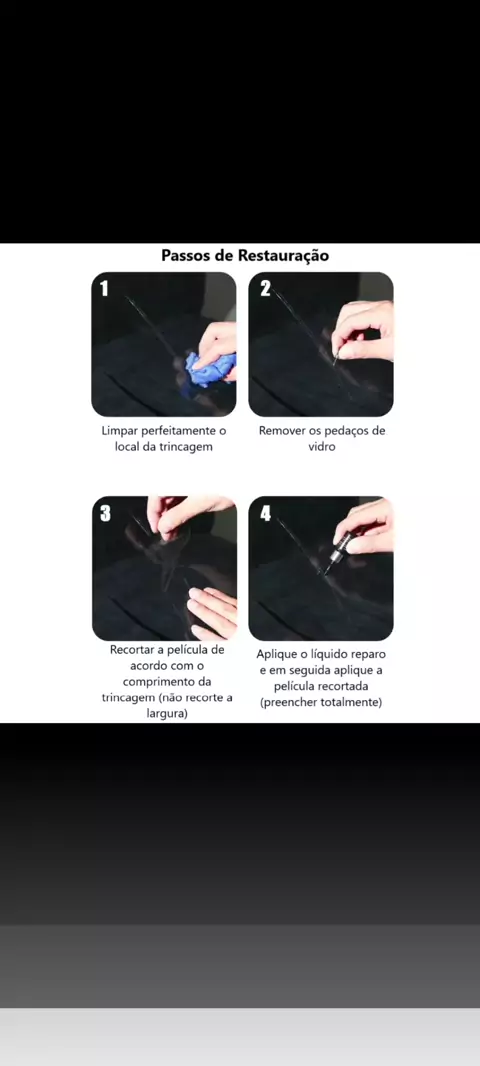 Passos de Restauração

1

Limpar perfeitamente o local da trincagem

2

Remover os pedaços de vidro

3

Recortar a película de acordo com o comprimento da trincagem (não recorte a largura)

4

Aplique o líquido reparo e em seguida aplique a película recortada (preencher totalmente)