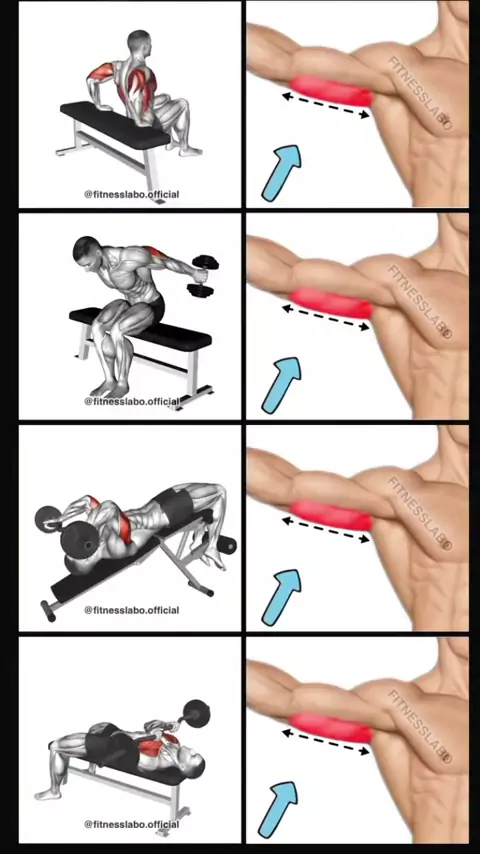 @fitnesslabo.official

FITNESSLABO

@fitnesslabo.official

FITNESSLABO

@fitnesslabo.official

FITNESSLABO

@fitnesslabo.official

FITNESSLABO