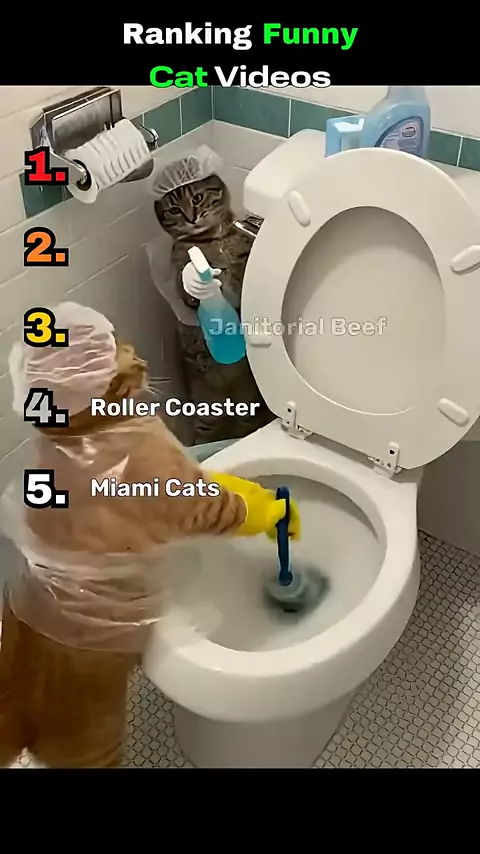 Ranking Funny Cat Videos

1.

2.

3.

Janitorial Beef

4. Roller Coaster

5. Miami Cats