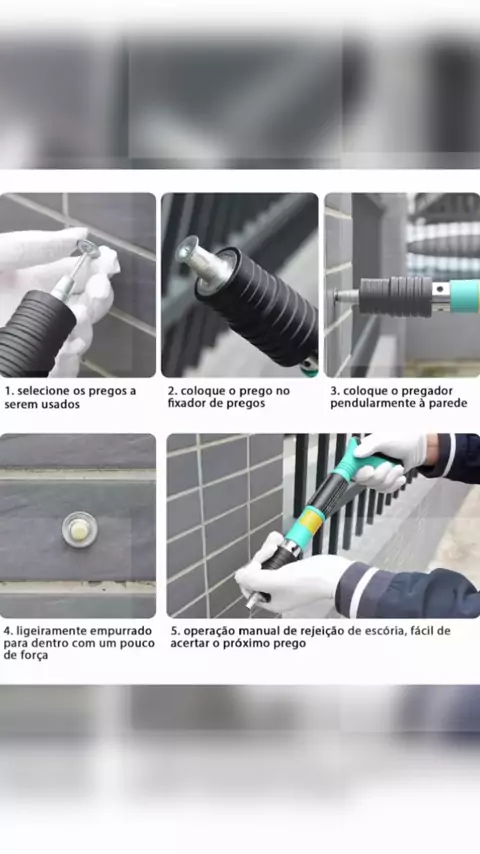 1. selecione os pregos a serem usados

2. coloque o prego no fixador de pregos

3. coloque o pregador pendularmente à parede

4. ligeiramente empurrado para dentro com um pouco de força

5. operação manual de rejeição de escória, fácil de acertar o próximo prego