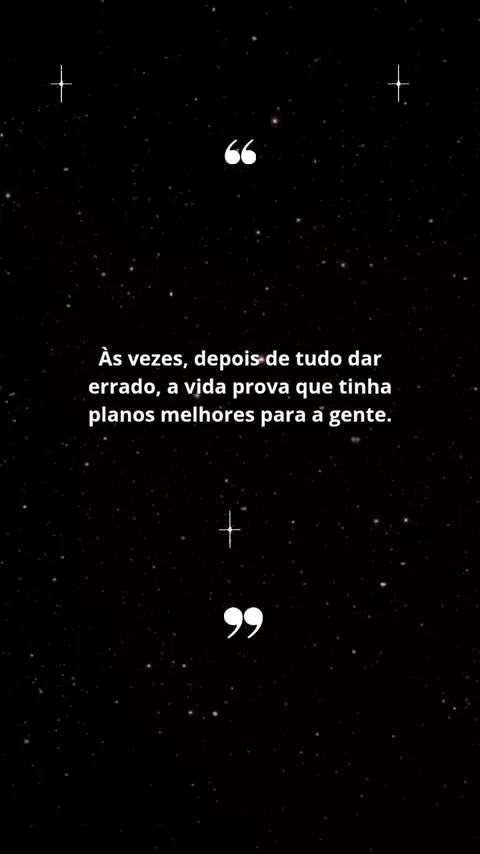 "

Às vezes, depois de tudo dar errado, a vida prova que tinha planos melhores para a gente.

"