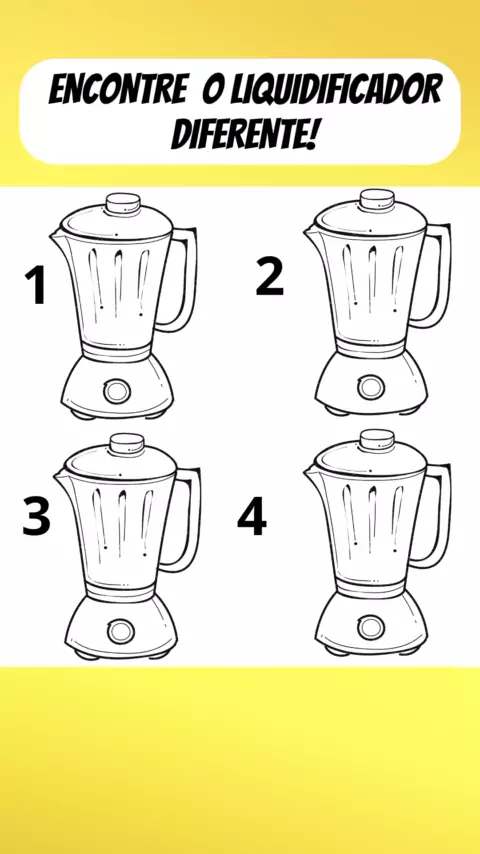 ENCONTRE O LIQUIDIFICADOR DIFERENTE!

1

2

3

4