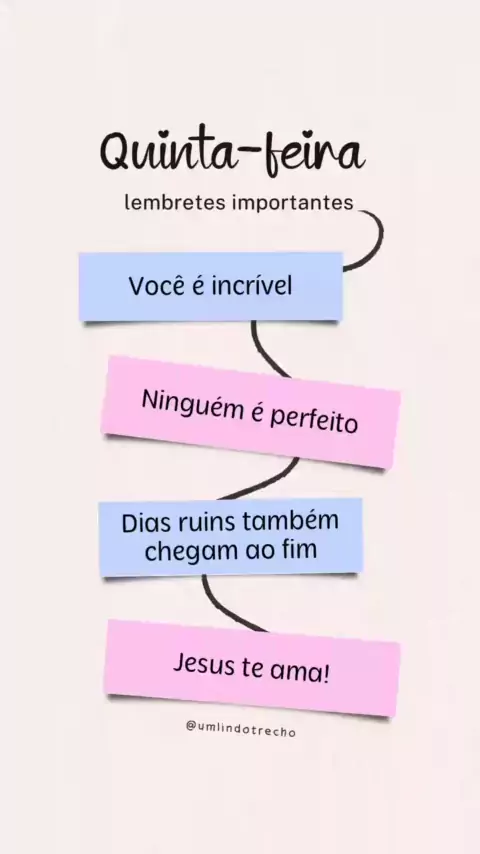 Quinta-feira

lembretes importantes

Você é incrível

Ninguém é perfeito

Dias ruins também chegam ao fim

Jesus te ama!

@umlindotrecho