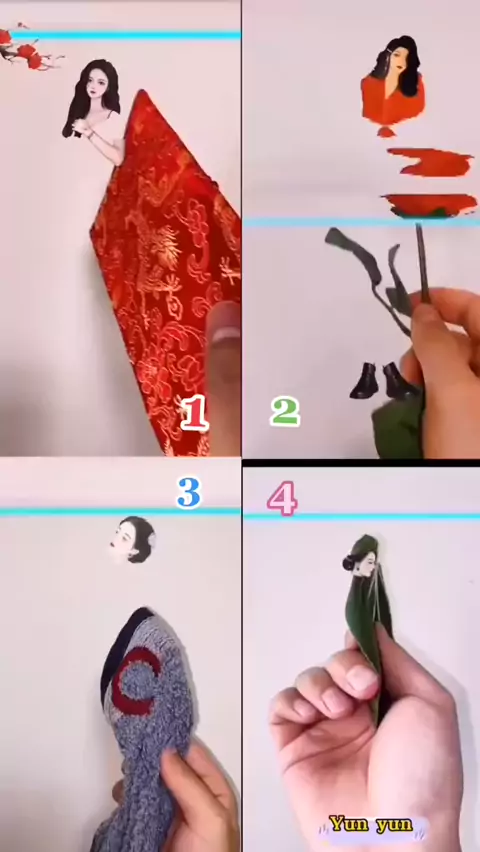 1
2
3
4
Yun yun