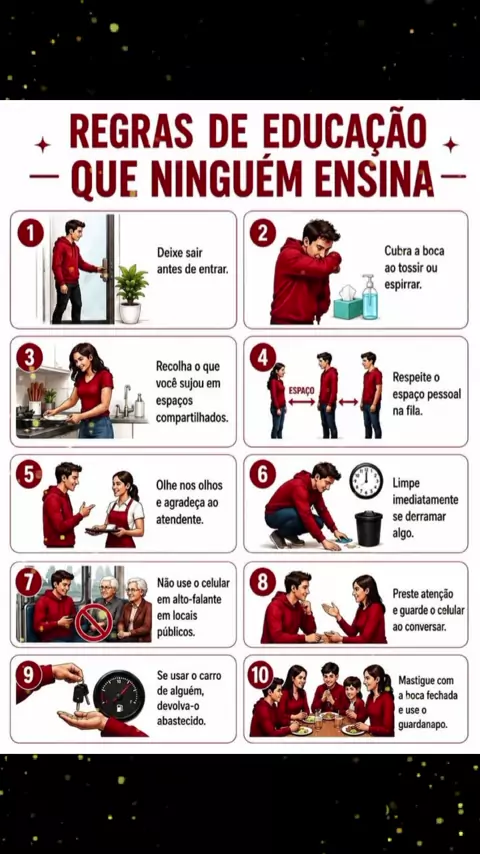 REGRAS DE EDUCAÇÃO QUE NINGUÉM ENSINA

1
Deixe sair antes de entrar.

2
Cubra a boca ao tossir ou espirrar.

3
Recolha o que você sujou em espaços compartilhados.

4
ESPAÇO
Respeite o espaço pessoal na fila.

5
Olhe nos olhos e agradeça ao atendente.

6
Limpe imediatamente se derramar algo.

7
Não use o celular em alto-falante em locais públicos.

8
Preste atenção e guarde o celular ao conversar.

9
Se usar o carro de alguém, devolva-o abastecido.

10
Mastigue com a boca fechada e use o guardanapo.