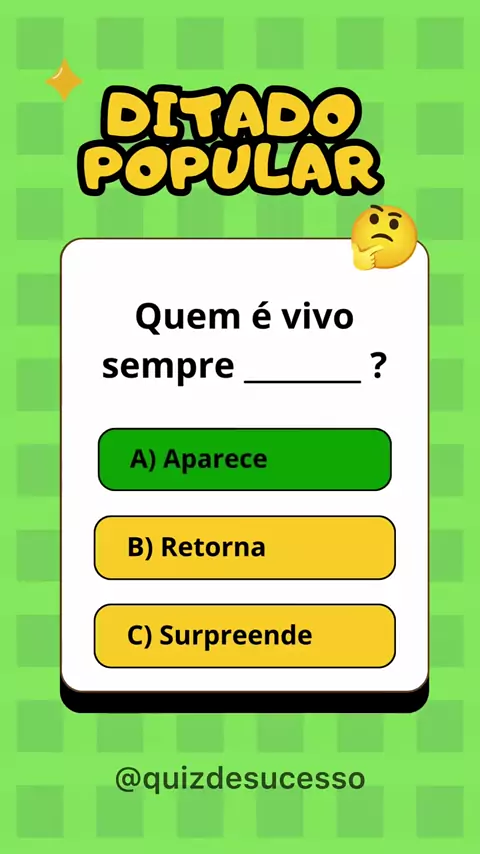 DITADO
POPULAR

Quem é vivo sempre ____ ?

A) Aparece

B) Retorna

C) Surpreende

@quizdesucesso