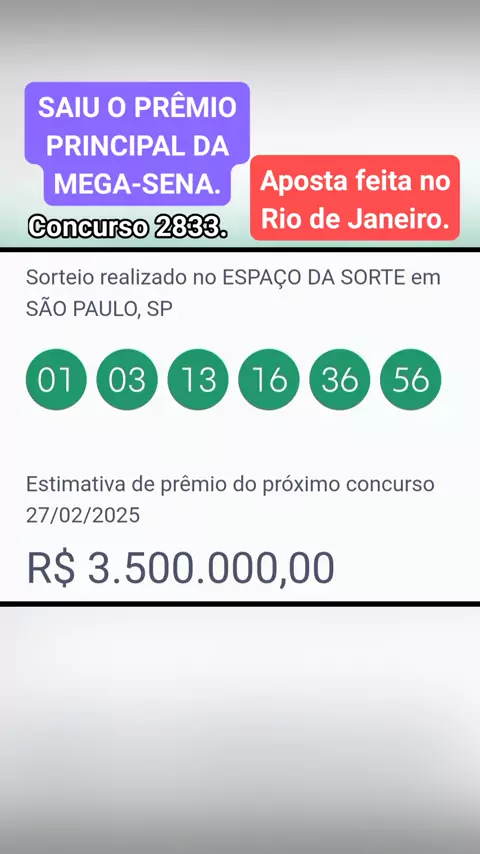 SAIU O PRÊMIO PRINCIPAL DA MEGA-SENA.

Concurso 2833.

Aposta feita no Rio de Janeiro.

Sorteio realizado no ESPAÇO DA SORTE em SÃO PAULO, SP

01 03 13 16 36 56

Estimativa de prêmio do próximo concurso 27/02/2025

R$ 3.500.000,00